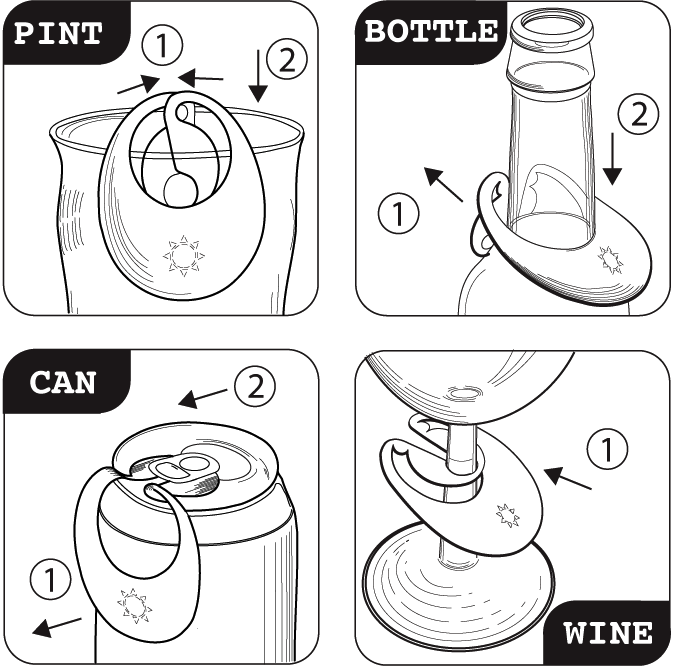 PINT
1
2

BOTTLE
2
1

CAN
2
1

1
WINE